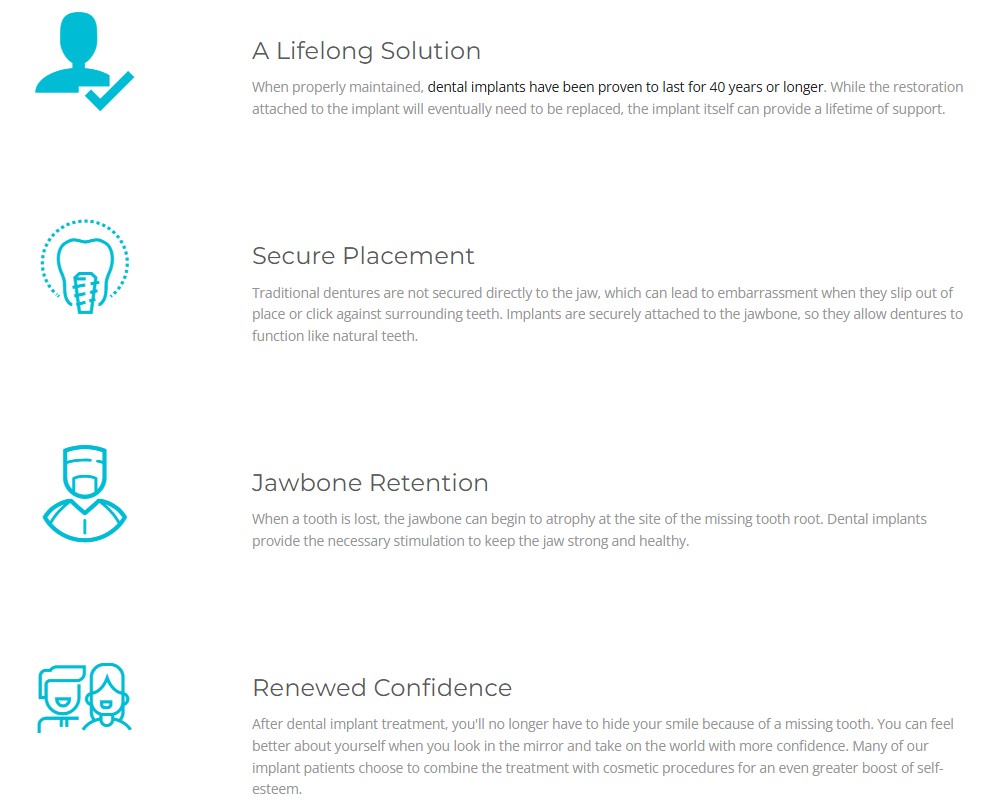 A Lifelong Solution

When properly maintained, dental implants have been proven to last for 40 years or longer. While the restoration attached to the implant will eventually need to be replaced, the implant itself can provide a lifetime of support.

Secure Placement

Traditional dentures are not secured directly to the jaw, which can lead to embarrassment when they slip out of place or click against surrounding teeth. Implants are securely attached to the jawbone, so they allow dentures to function like natural teeth.

Jawbone Retention

When a tooth is lost, the jawbone can begin to atrophy at the site of the missing tooth root. Dental implants provide the necessary stimulation to keep the jaw strong and healthy.

Renewed Confidence

After dental implant treatment, you'll no longer have to hide your smile because of a missing tooth. You can feel better about yourself when you look in the mirror and take on the world with more confidence. Many of our implant patients choose to combine the treatment with cosmetic procedures for an even greater boost of self-esteem.