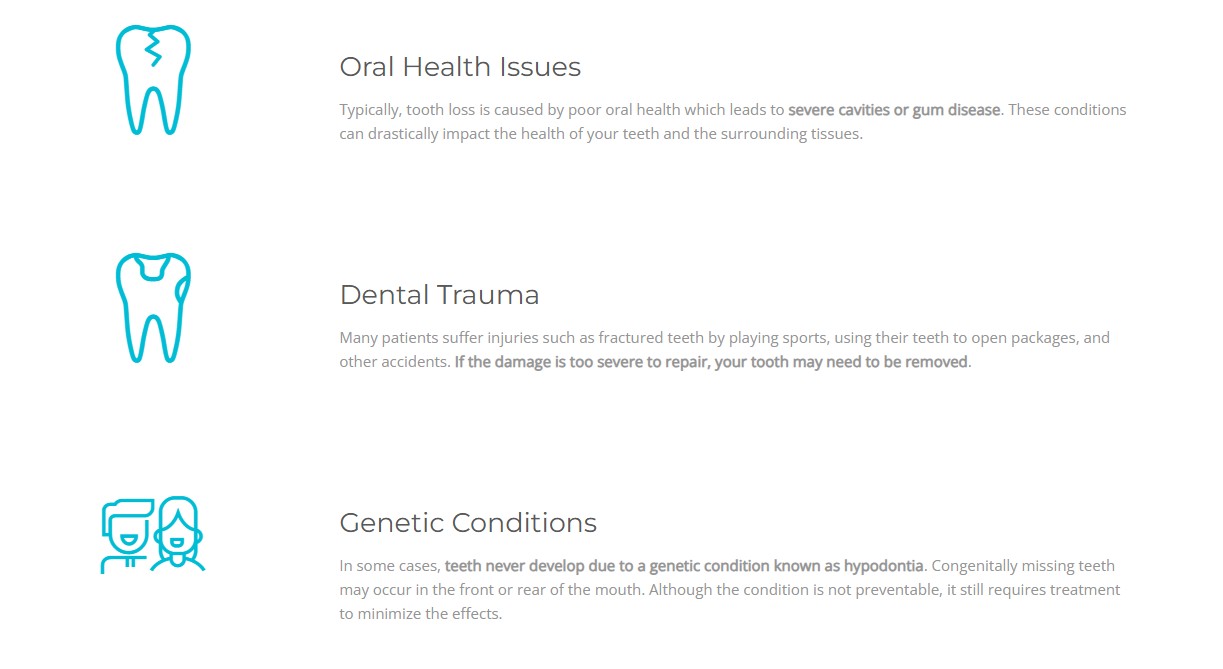 Oral Health Issues

Typically, tooth loss is caused by poor oral health which leads to severe cavities or gum disease. These conditions can drastically impact the health of your teeth and the surrounding tissues.

Dental Trauma

Many patients suffer injuries such as fractured teeth by playing sports, using their teeth to open packages, and other accidents. If the damage is too severe to repair, your tooth may need to be removed.

Genetic Conditions

In some cases, teeth never develop due to a genetic condition known as hypodontia. Congenitally missing teeth may occur in the front or rear of the mouth. Although the condition is not preventable, it still requires treatment to minimize the effects.