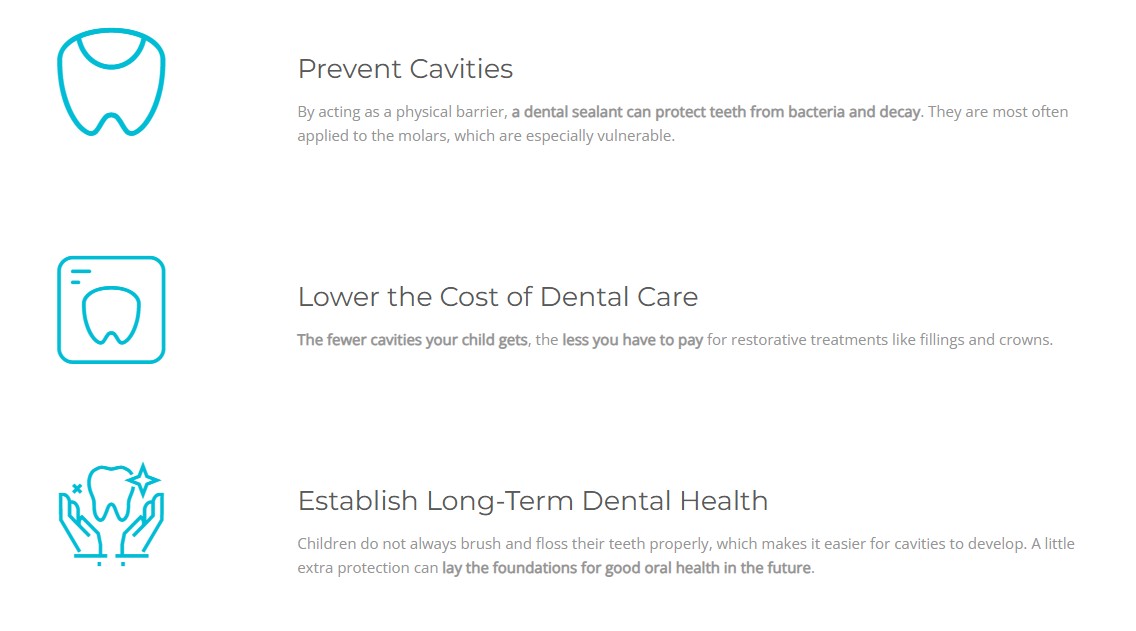 Prevent Cavities

By acting as a physical barrier, a dental sealant can protect teeth from bacteria and decay. They are most often applied to the molars, which are especially vulnerable.

Lower the Cost of Dental Care

The fewer cavities your child gets, the less you have to pay for restorative treatments like fillings and crowns.

Establish Long-Term Dental Health

Children do not always brush and floss their teeth properly, which makes it easier for cavities to develop. A little extra protection can lay the foundations for good oral health in the future.